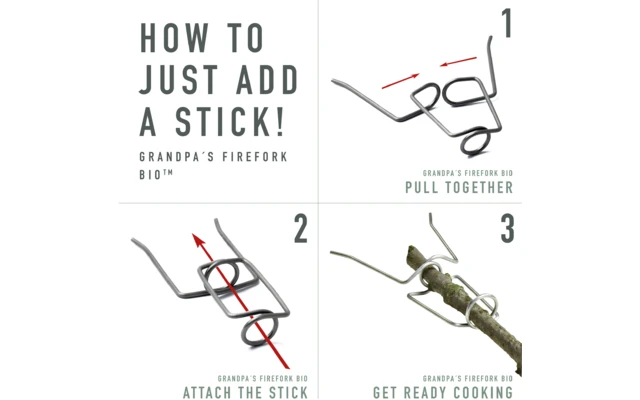 HOW TO JUST ADD A STICK!

GRANDPA´S FIREFORK BIO™

1

GRANDPA'S FIREFORK BIO
PULL TOGETHER

2

GRANDPA'S FIREFORK BIO
ATTACH THE STICK

3

GRANDPA'S FIREFORK BIO
GET READY COOKING